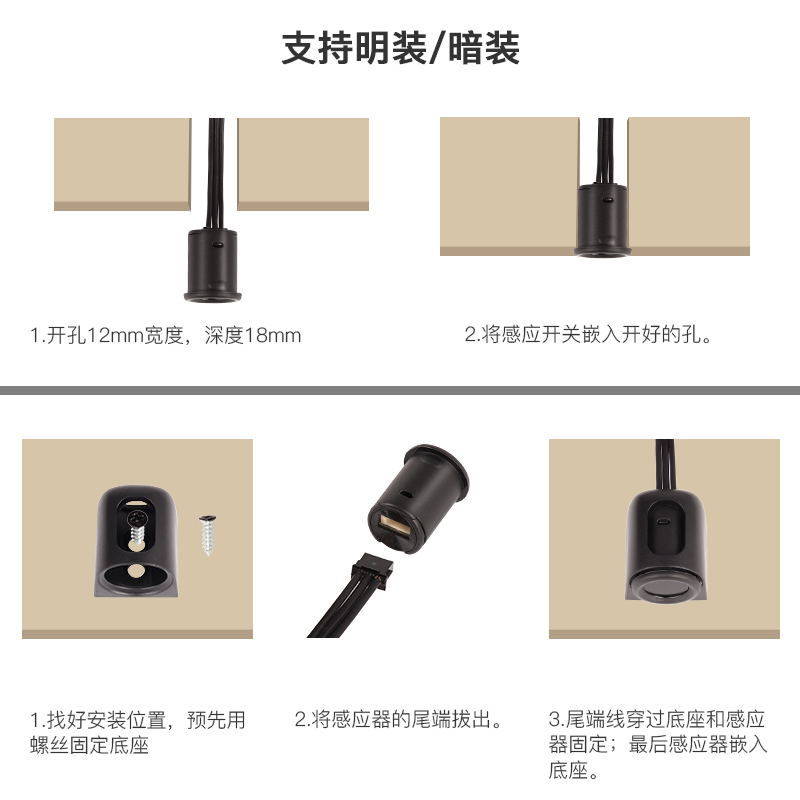 支持明装/暗装

1.开孔12mm宽度，深度18mm

2.将感应开关嵌入开好的孔。

1.找好安装位置，预先用螺丝固定底座

2.将感应器的尾端拔出。

3.尾端线穿过底座和感应器固定；最后感应器嵌入底座。