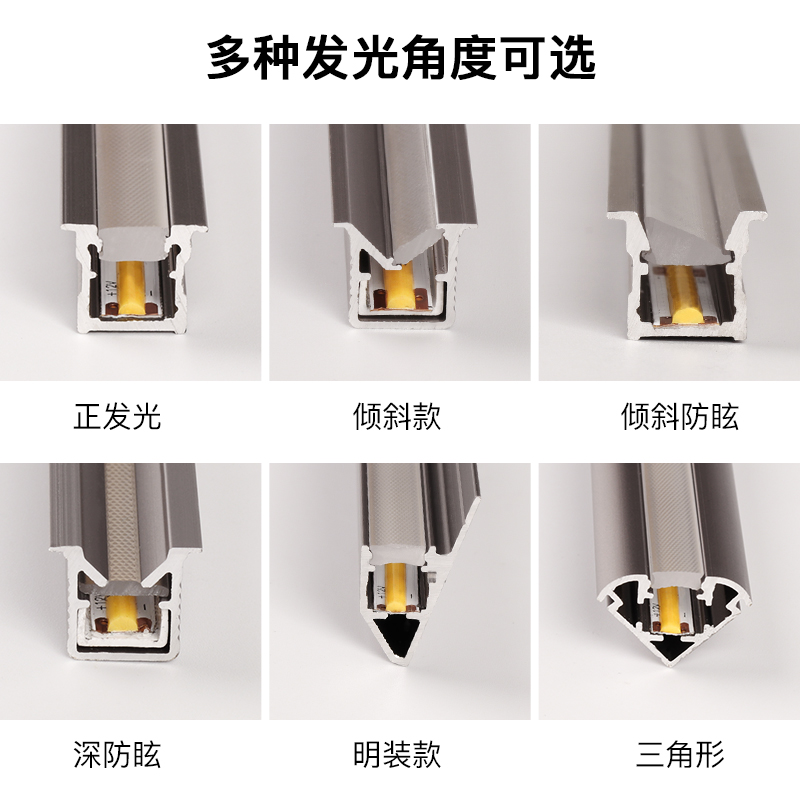 多种发光角度可选

正发光

倾斜款

倾斜防眩

深防眩

明装款

三角形