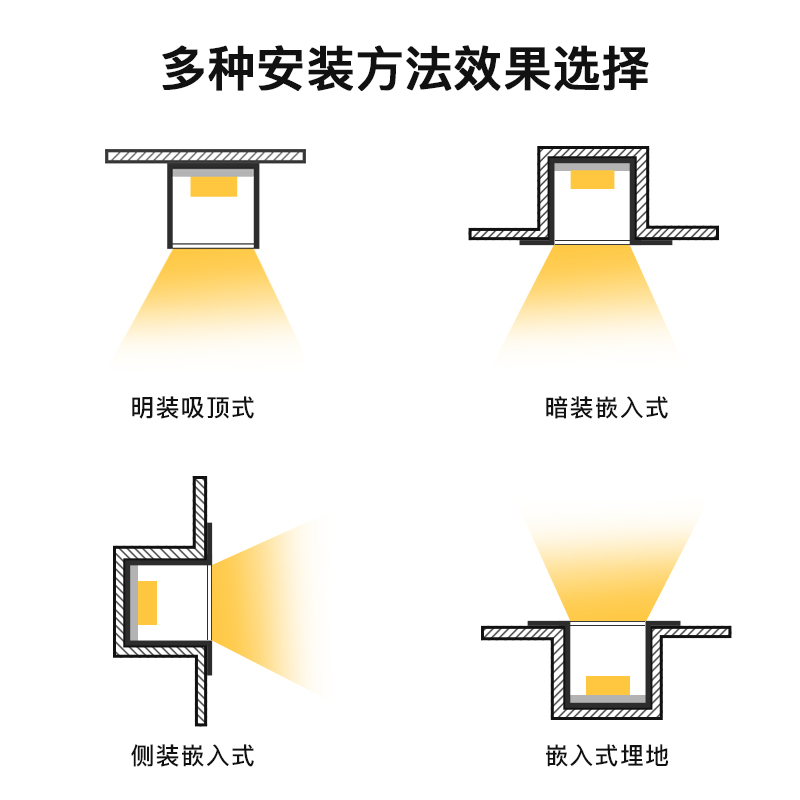 多种安装方法效果选择

明装吸顶式

暗装嵌入式

侧装嵌入式

嵌入式埋地