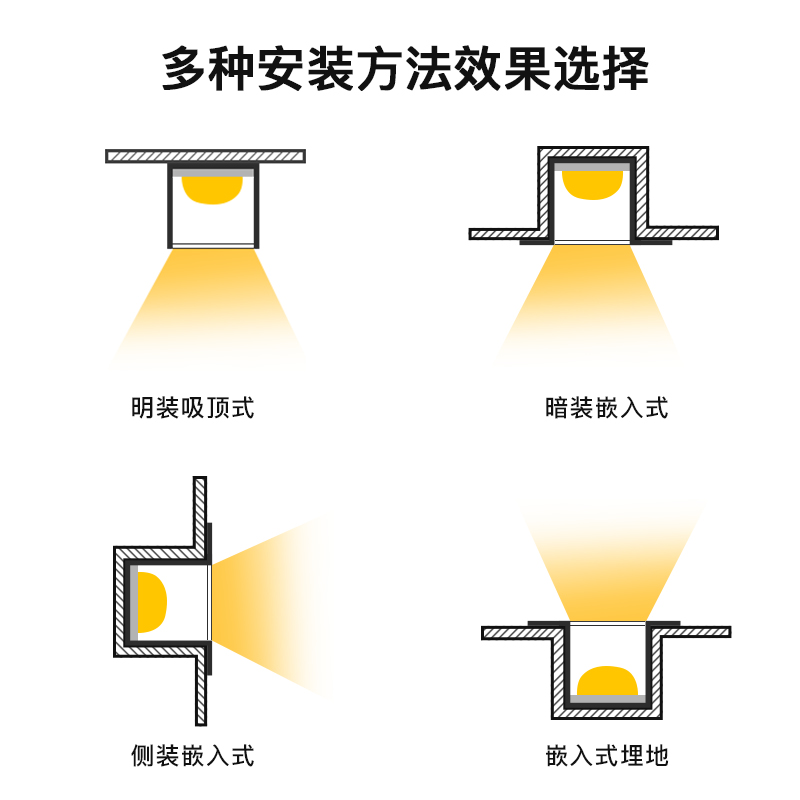 多种安装方法效果选择

明装吸顶式

暗装嵌入式

侧装嵌入式

嵌入式埋地