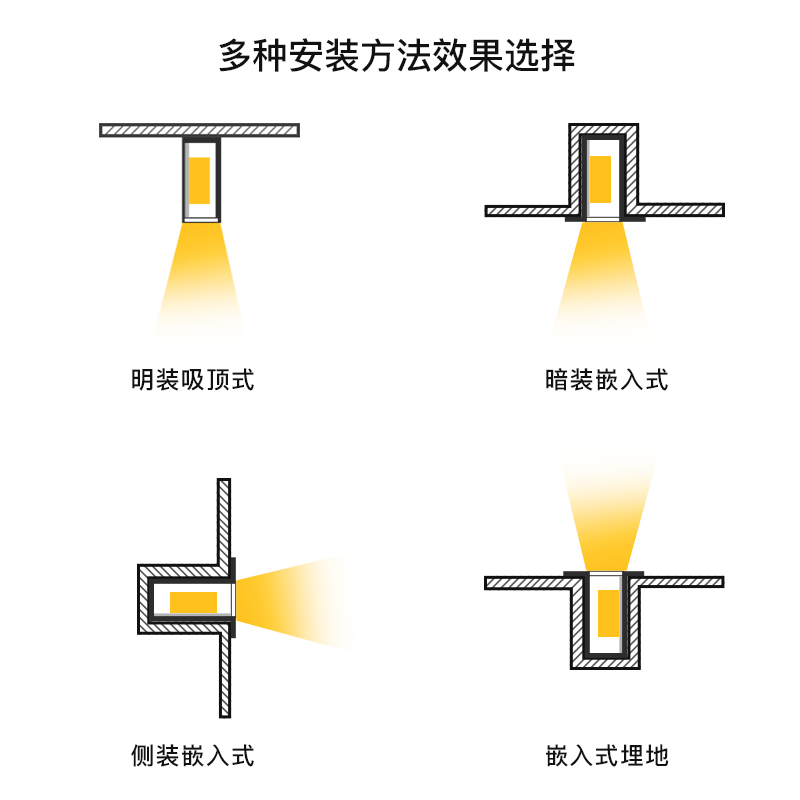 多种安装方法效果选择

明装吸顶式

暗装嵌入式

侧装嵌入式

嵌入式埋地